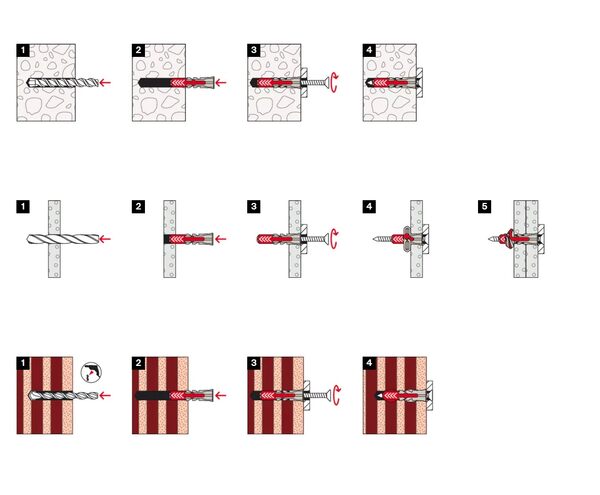 1
2
3
4

1
2
3
4
5

1
2
3
4